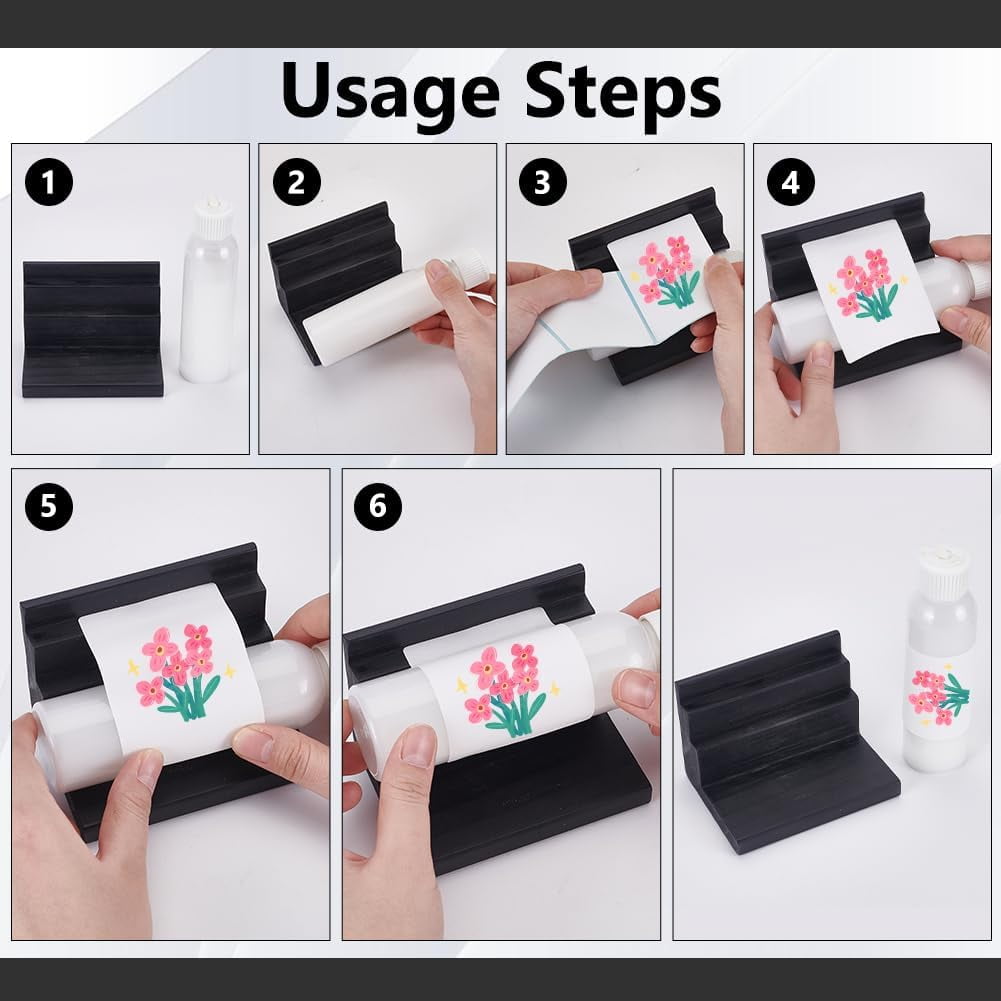 Usage Steps

1

2

3

4

5

6