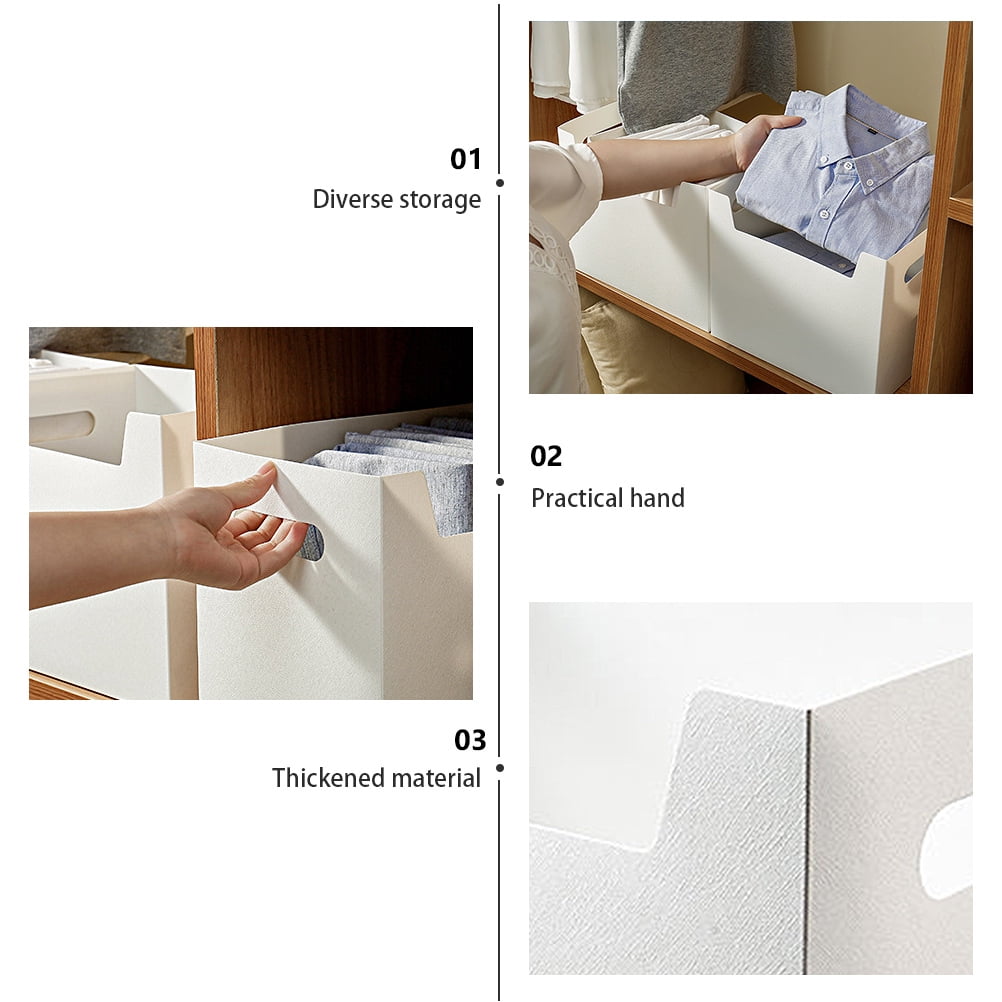 01
Diverse storage

02
Practical hand

03
Thickened material