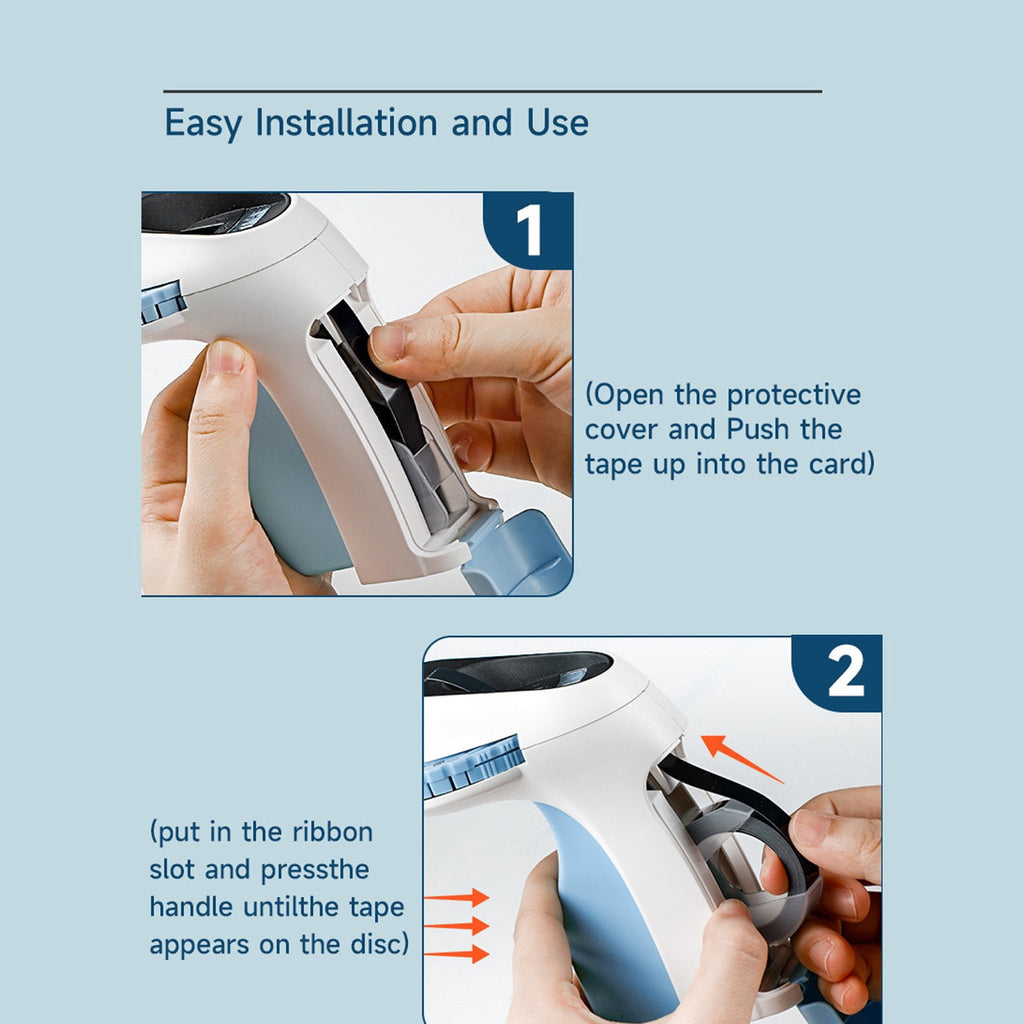 Easy Installation and Use

1

(Open the protective cover and Push the tape up into the card)

2

(put in the ribbon slot and pressthe handle untilthe tape appears on the disc)