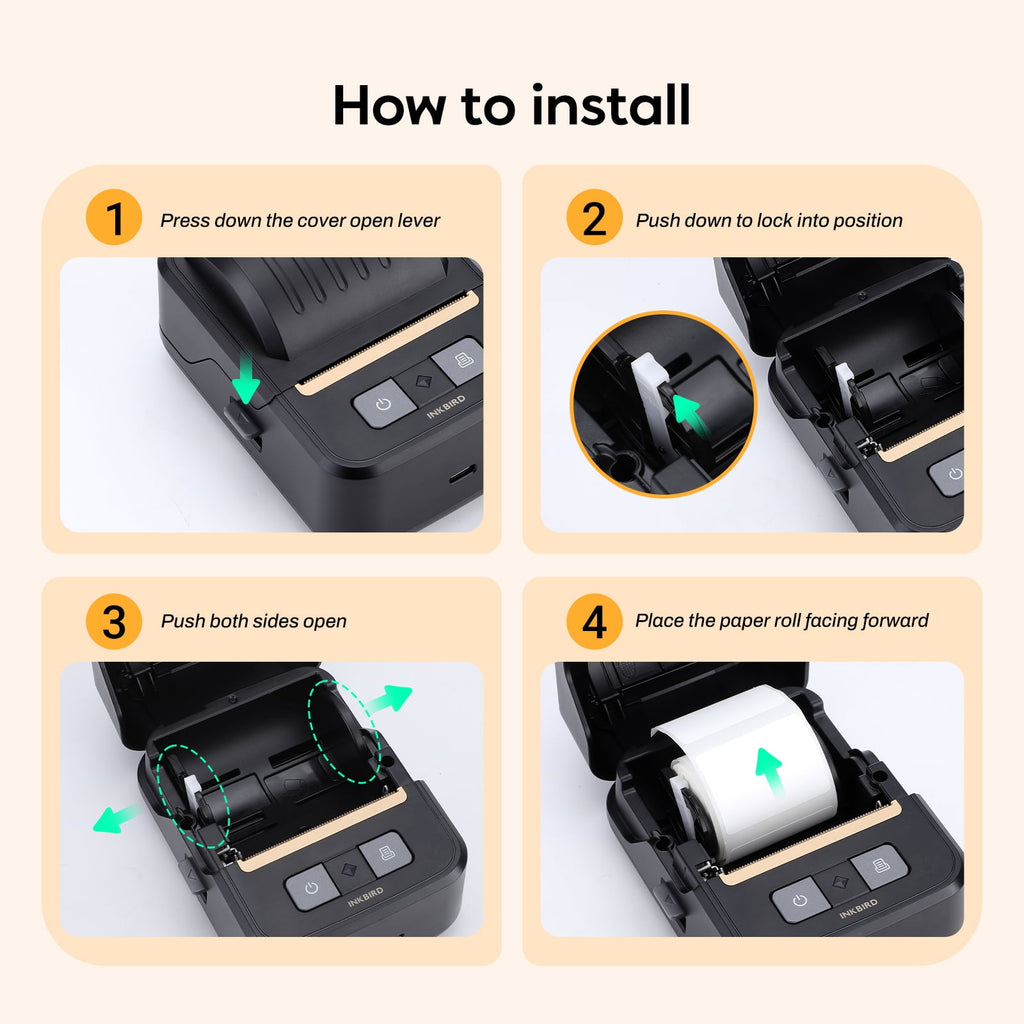 How to install

1 Press down the cover open lever

INKBIRD

2 Push down to lock into position

3 Push both sides open

INKBIRD

4 Place the paper roll facing forward

INKBIRD